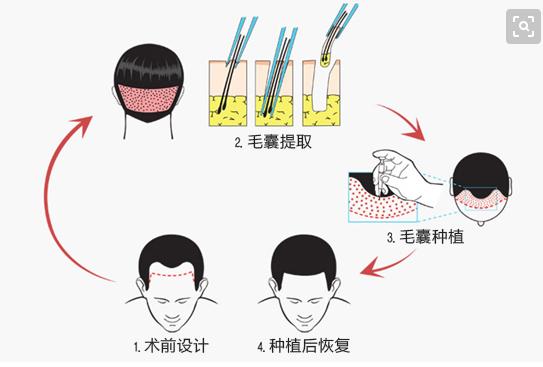 2. 毛囊提取

3. 毛囊种植

1. 术前设计

4. 种植后恢复