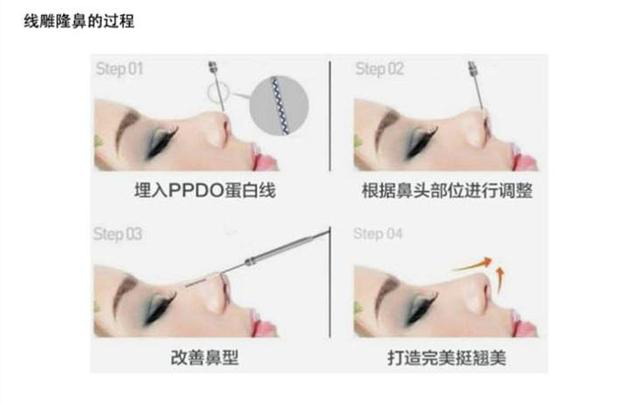 线雕隆鼻的过程

Step 01

埋入PPDO蛋白线

Step 02

根据鼻头部位进行调整

Step 03

改善鼻型

Step 04

打造完美挺翘美