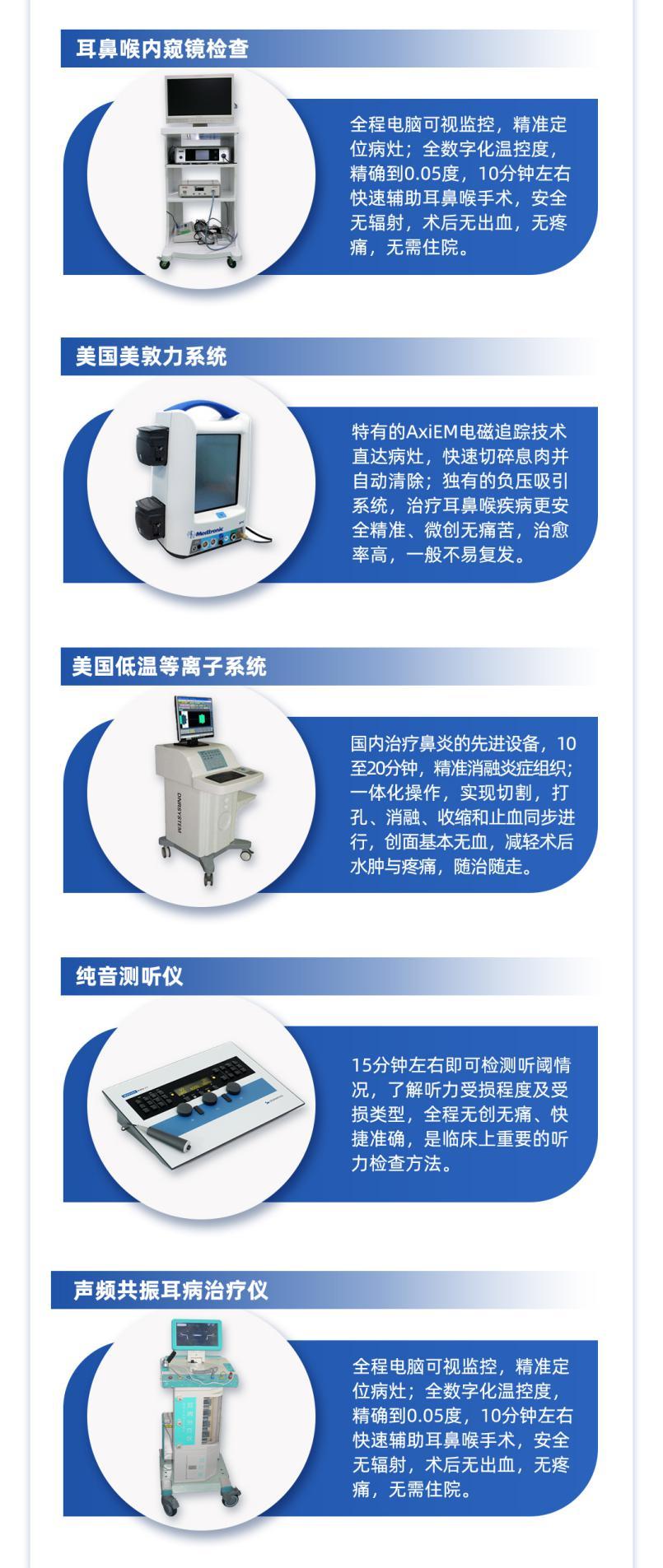 耳鼻喉内窥镜检查

全程电脑可视监控，精准定位病灶；全数字化温控度，精确到0.05度，10分钟左右快速辅助耳鼻喉手术，安全无辐射，术后无出血，无疼痛，无需住院。

美国美敦力系统

Medtronic

特有的AxiEM电磁追踪技术直达病灶，快速切碎息肉并自动清除；独有的负压吸引系统，治疗耳鼻喉疾病更安全精准、微创无痛苦，治愈率高，一般不易复发。

美国低温等离子系统

DNRSYSTEM

国内治疗鼻炎的先进设备，10至20分钟，精准消融炎症组织；一体化操作，实现切割，打孔、消融、收缩和止血同步进行，创面基本无血，减轻术后水肿与疼痛，随治随走。

纯音测听仪

15分钟左右即可检测听阈情况，了解听力受损程度及受损类型，全程无创无痛、快捷准确，是临床上重要的听力检查方法。

声频共振耳病治疗仪

全程电脑可视监控，精准定位病灶；全数字化温控度，精确到0.05度，10分钟左右快速辅助耳鼻喉手术，安全无辐射，术后无出血，无疼痛，无需住院。